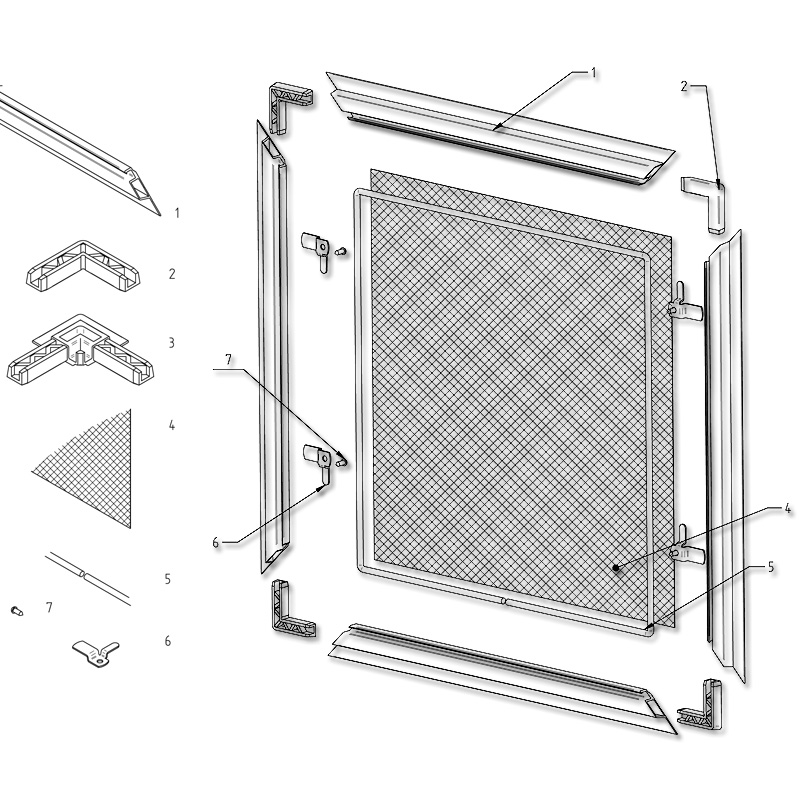 1
2
3
4
5
7
6
1
2
7
6
4
5